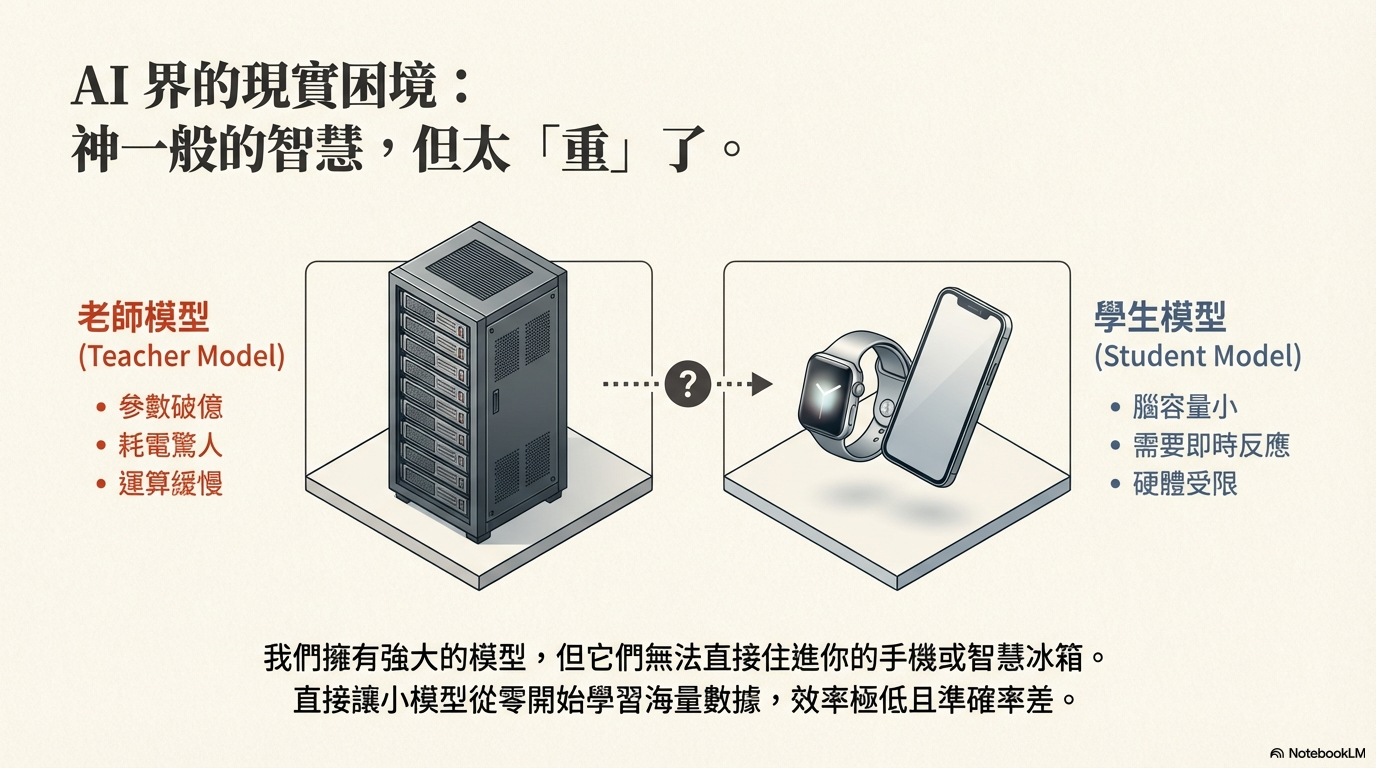 AI 界的現實困境：
神一般的智慧，但太「重」了。

老師模型
(Teacher Model)
• 參數破億
• 耗電驚人
• 運算緩慢

?

學生模型
(Student Model)
• 腦容量小
• 需要即時反應
• 硬體受限

我們擁有強大的模型，但它們無法直接住進你的手機或智慧冰箱。
直接讓小模型從零開始學習海量數據，效率極低且準確率差。

NotebookLM