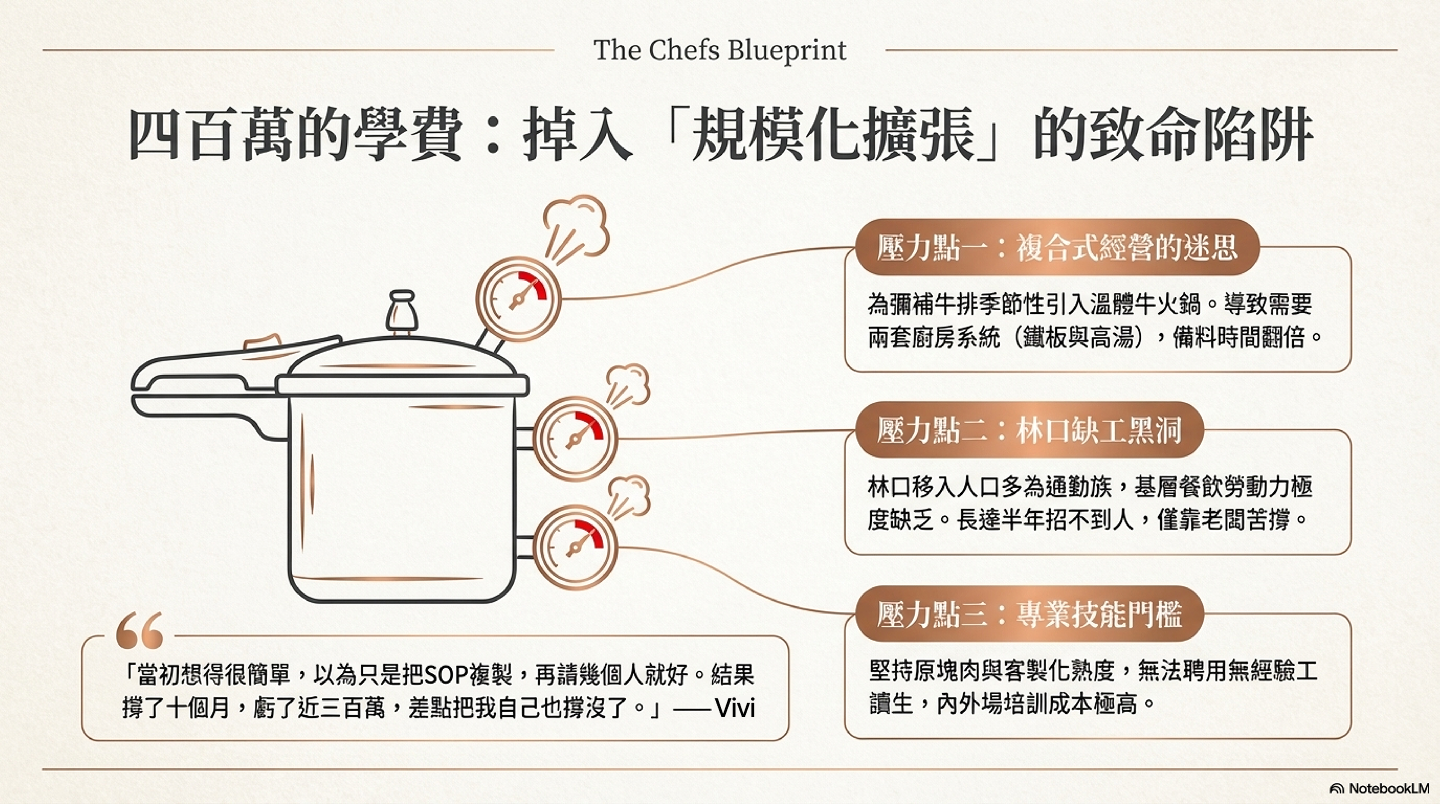 The Chefs Blueprint

四百萬的學費：掉入「規模化擴張」的致命陷阱

壓力點一：複合式經營的迷思

為彌補牛排季節性引入溫體牛火鍋。導致需要兩套廚房系統（鐵板與高湯），備料時間翻倍。

壓力點二：林口缺工黑洞

林口移入人口多為通勤族，基層餐飲勞動力極度缺乏。長達半年招不到人，僅靠老闆苦撐。

壓力點三：專業技能門檻

堅持原塊肉與客製化熟度，無法聘用無經驗工讀生，內外場培訓成本極高。

「當初想得很簡單，以為只是把SOP複製，再請幾個人就好。結果撐了十個月，虧了近三百萬，差點把我自己也撐沒了。」——Vivi

NotebookLM